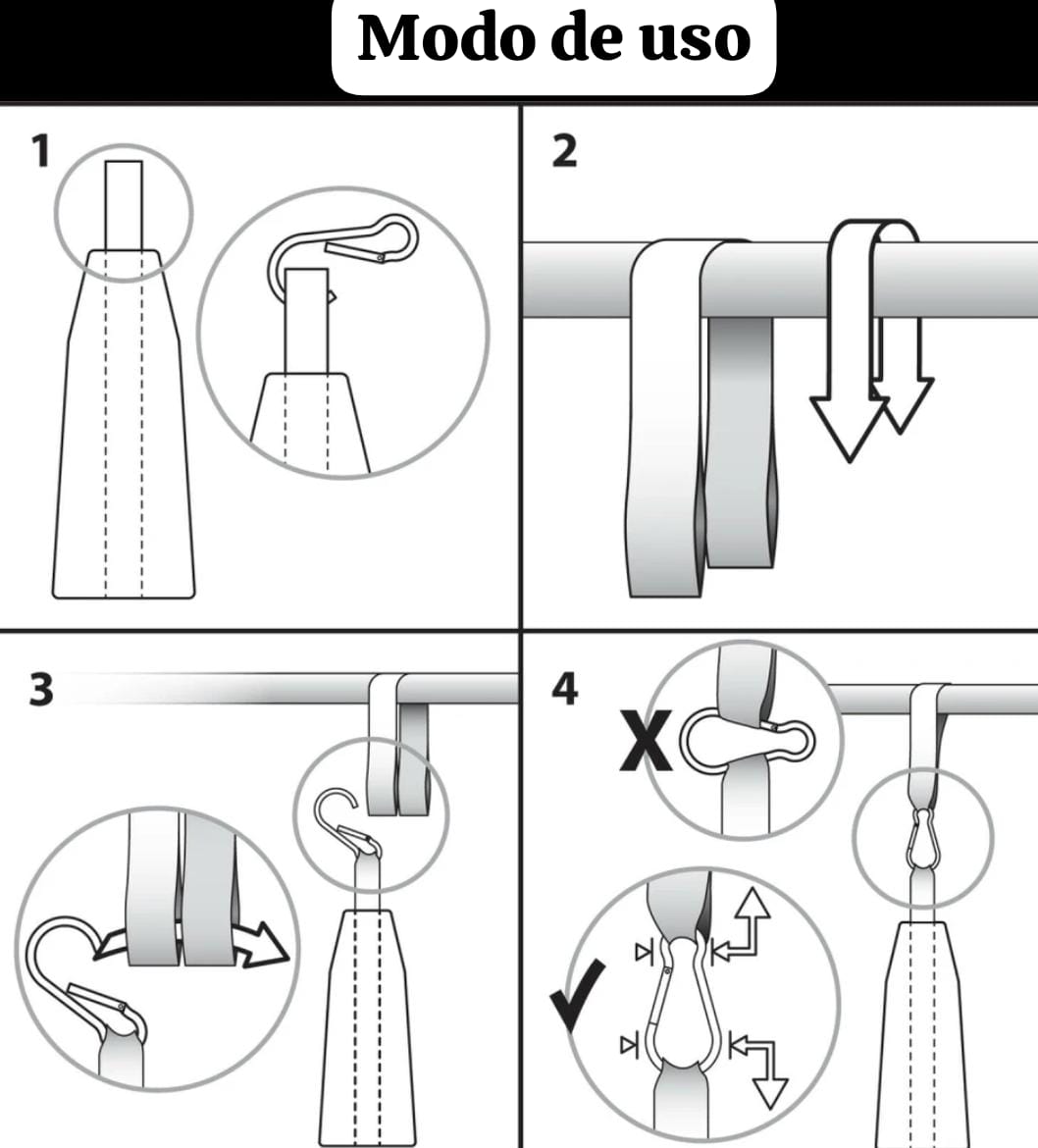 Modo de uso

1

2

3

4

X